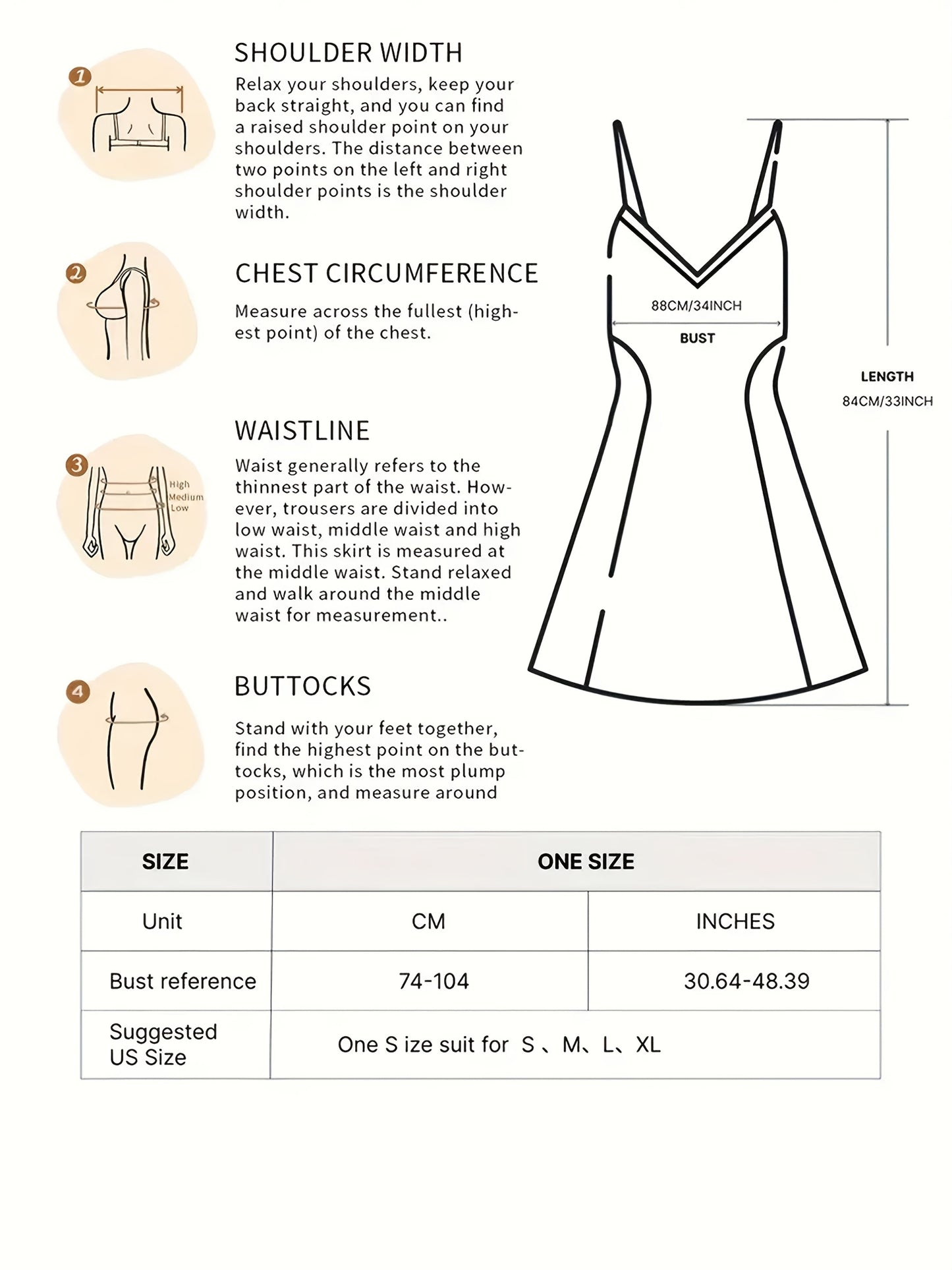 1

SHOULDER WIDTH

Relax your shoulders, keep your back straight, and you can find a raised shoulder point on your shoulders. The distance between two points on the left and right shoulder points is the shoulder width.

2

CHEST CIRCUMFERENCE

Measure across the fullest (highest point) of the chest.

3

High
Medium
Low

WAISTLINE

Waist generally refers to the thinnest part of the waist. However, trousers are divided into low waist, middle waist and high waist. This skirt is measured at the middle waist. Stand relaxed and walk around the middle waist for measurement..

4

BUTTOCKS

Stand with your feet together, find the highest point on the buttocks, which is the most plump position, and measure around

88CM/34INCH

BUST

LENGTH

84CM/33INCH

| SIZE | ONE SIZE | |
|---|---|---|
| Unit | CM | INCHES |
| Bust reference | 74-104 | 30.64-48.39 |
| Suggested US Size | One S ize suit for S 、M、L、XL | |